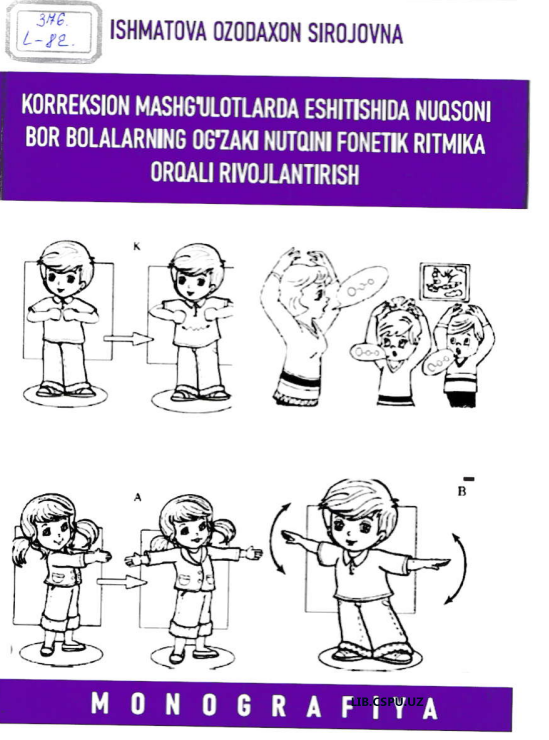 376.
L-82.

ISHMATOVA OZODAXON SIROJOVNA

KORREKSION MASHG'ULOTLARDA ESHITISHIDA NUQSONI BOR BOLALARNING OG'ZAKI NUTQINI FONETIK RITMIKA ORQALI RIVOJLANTIRISH

K

A

B

MONOGRAFIYA

LIB.CSPU.UZ