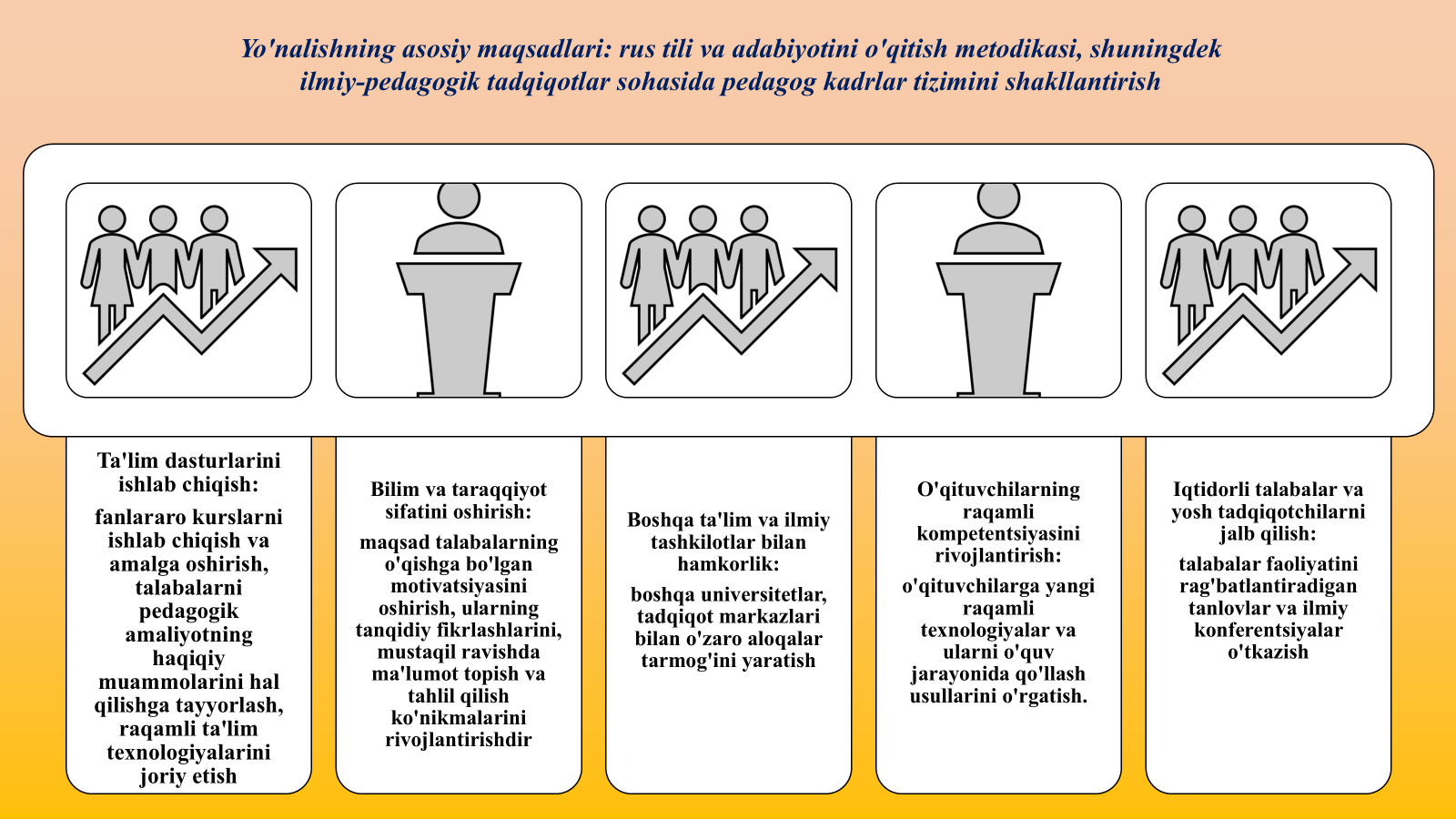 Yo'nalishning asosiy maqsadlari: rus tili va adabiyotini o'qitish metodikasi, shuningdek ilmiy-pedagogik tadqiqotlar sohasida pedagog kadrlar tizimini shakllantirish

Ta'lim dasturlarini ishlab chiqish:

fanlararo kurslarni ishlab chiqish va amalga oshirish, talabalarni pedagogik amaliyotning haqiqiy muammolarini hal qilishga tayyorlash, raqamli ta'lim texnologiyalarini joriy etish

Bilim va taraqqiyot sifatini oshirish:

maqsad talabalarning o'qishga bo'lgan motivatsiyasini oshirish, ularning tanqidiy fikrlashlarini, mustaqil ravishda ma'lumot topish va tahlil qilish ko'nikmalarini rivojlantirishdir

Boshqa ta'lim va ilmiy tashkilotlar bilan hamkorlik:

boshqa universitetlar, tadqiqot markazlari bilan o'zaro aloqalar tarmog'ini yaratish

O'qituvchilarning raqamli kompetentsiyasini rivojlantirish:

o'qituvchilarga yangi raqamli texnologiyalar va ularni o'quv jarayonida qo'llash usullarini o'rgatish.

Iqtidorli talabalar va yosh tadqiqotchilarni jalb qilish:

talabalar faoliyatini rag'batlantiradigan tanlovlar va ilmiy konferentsiyalar o'tkazish